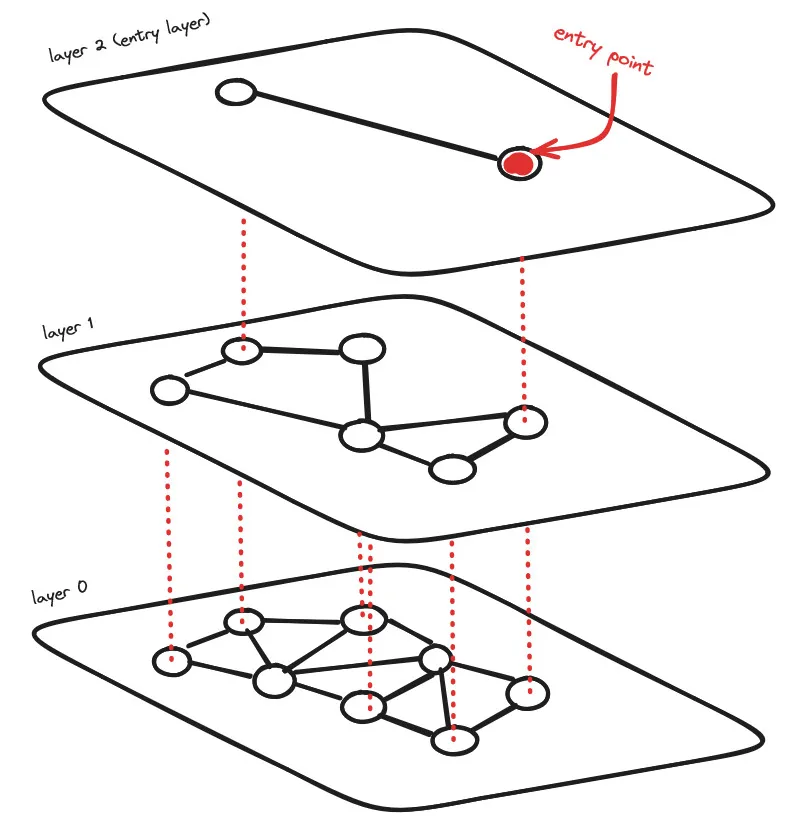 layer 2 (entry layer)

entry point

layer 1

layer 0